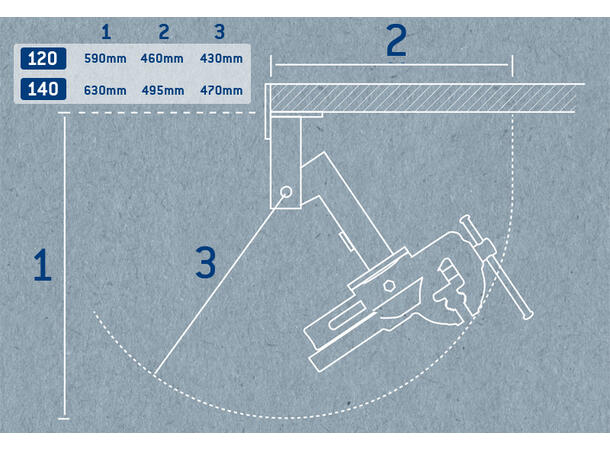 |  | 1 | 2 | 3 |
|---|---|---|---|
| 120 | 590mm | 460mm | 430mm |
| 140 | 630mm | 495mm | 470mm |

2

1

3