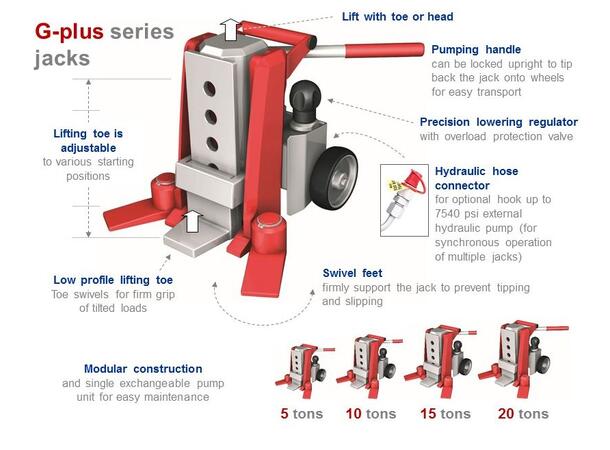 G-plus series jacks

Lift with toe or head

Pumping handle
can be locked upright to tip back the jack onto wheels for easy transport

Precision lowering regulator
with overload protection valve

Lifting toe is adjustable
to various starting positions

Hydraulic hose connector
for optional hook up to 7540 psi external hydraulic pump (for synchronous operation of multiple jacks)

Low profile lifting toe
Toe swivels for firm grip of tilted loads

Swivel feet
firmly support the jack to prevent tipping and slipping

Modular construction
and single exchangeable pump unit for easy maintenance

5 tons
10 tons
15 tons
20 tons